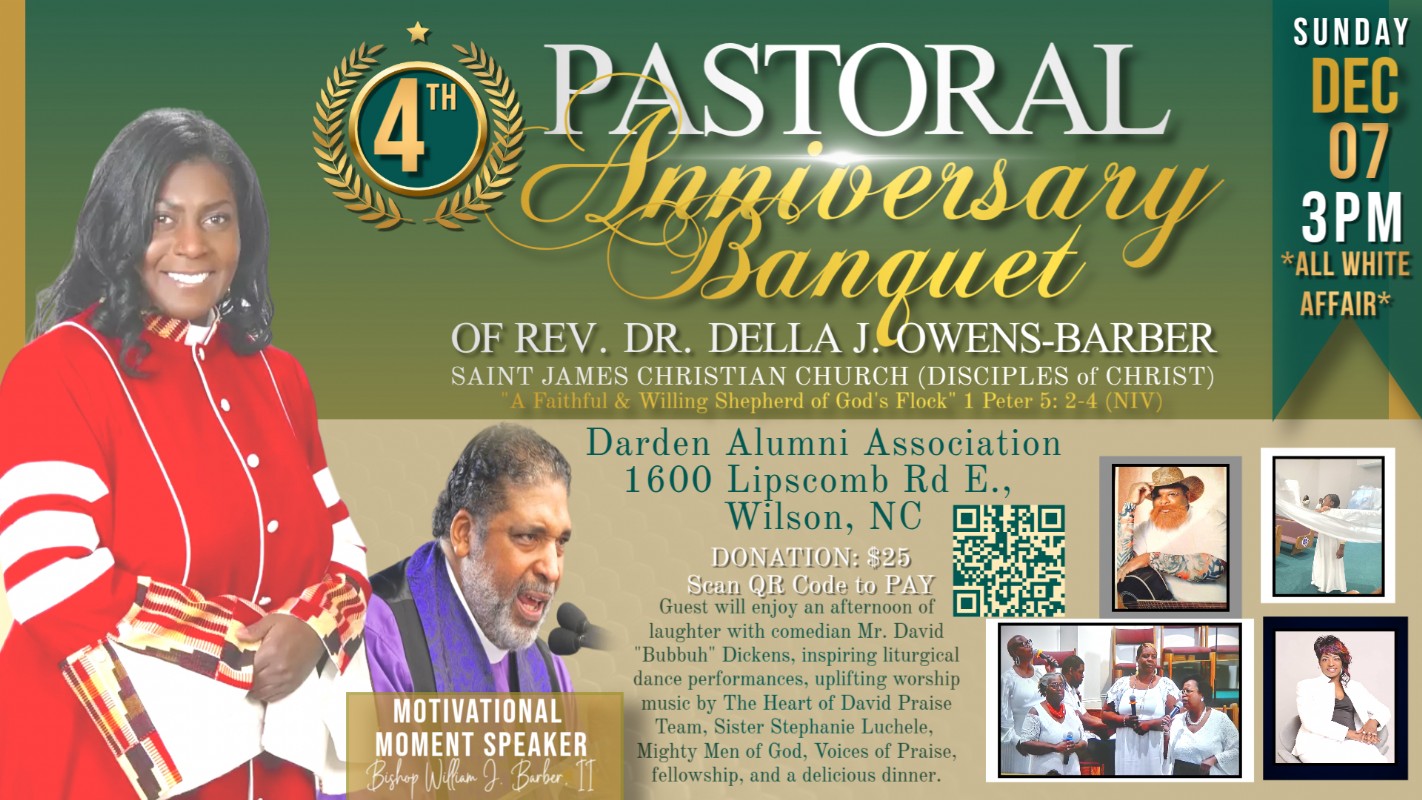 4TH

PASTORAL Anniversary Banquet

OF REV. DR. DELLA J. OWENS-BARBER

SAINT JAMES CHRISTIAN CHURCH (DISCIPLES of CHRIST)

"A Faithful & Willing Shepherd of God's Flock" 1 Peter 5: 2-4 (NIV)

SUNDAY
DEC
07
3PM
*ALL WHITE AFFAIR*

Darden Alumni Association
1600 Lipscomb Rd E.,
Wilson, NC

DONATION: $25
Scan QR Code to PAY

Guest will enjoy an afternoon of laughter with comedian Mr. David "Bubbuh" Dickens, inspiring liturgical dance performances, uplifting worship music by The Heart of David Praise Team, Sister Stephanie Luchele, Mighty Men of God, Voices of Praise, fellowship, and a delicious dinner.

MOTIVATIONAL MOMENT SPEAKER
Bishop William J. Barber, II